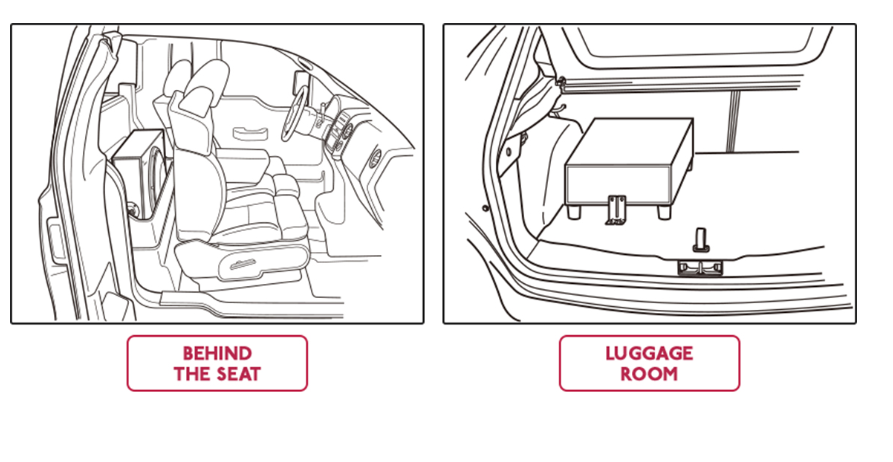 BEHIND THE SEAT

LUGGAGE ROOM