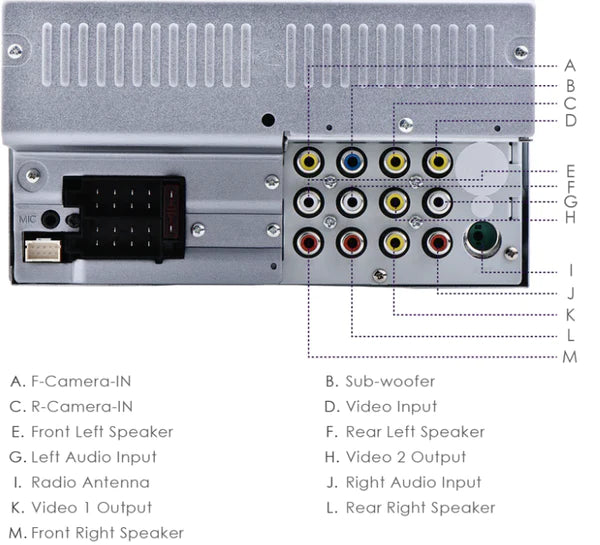 MIC

A
B
C
D
E
F
G
H
I
J
K
L
M

A. F-Camera-IN
B. Sub-woofer
C. R-Camera-IN
D. Video Input
E. Front Left Speaker
F. Rear Left Speaker
G. Left Audio Input
H. Video 2 Output
I. Radio Antenna
J. Right Audio Input
K. Video 1 Output
L. Rear Right Speaker
M. Front Right Speaker