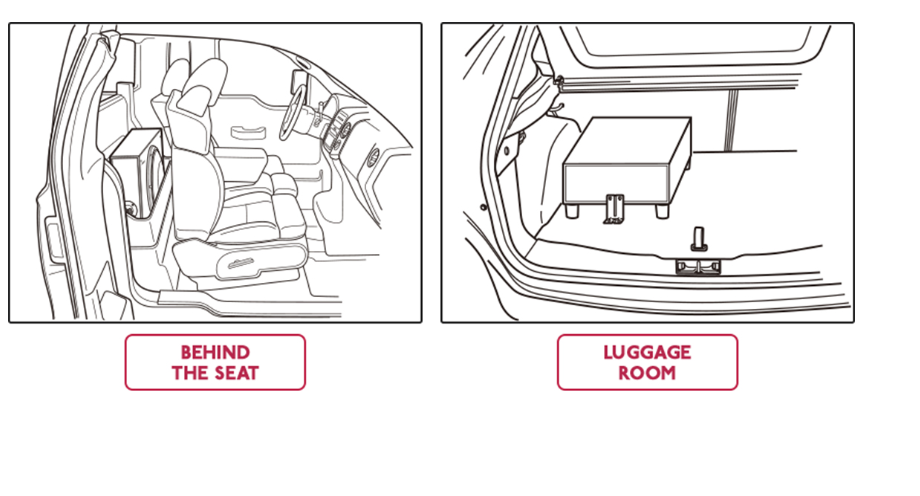 BEHIND THE SEAT

LUGGAGE ROOM